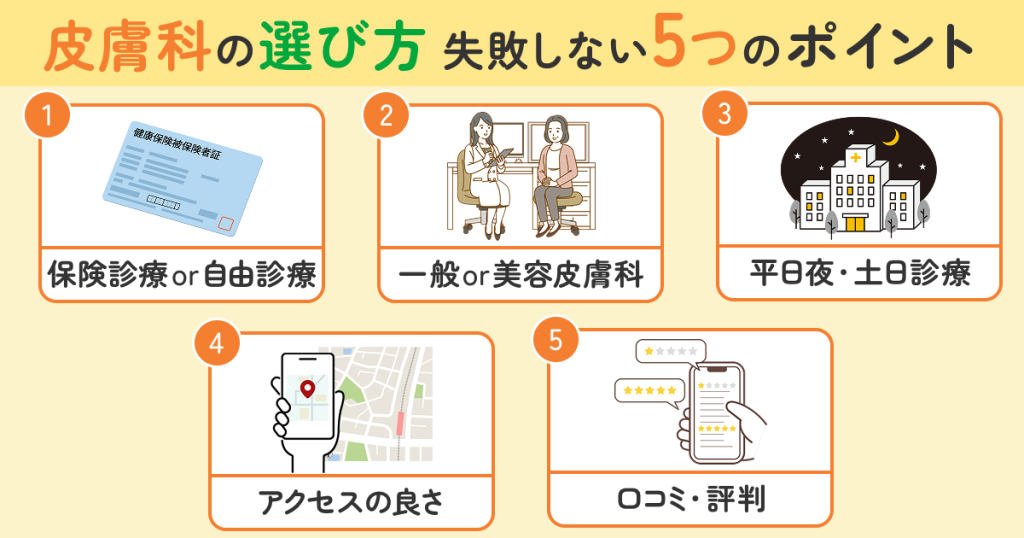 皮膚科の選び方 失敗しない5つのポイント

1
健康保険被保険者証
保険診療or自由診療

2
一般or美容皮膚科

3
平日夜・土日診療

4
アクセスの良さ

5
口コミ・評判